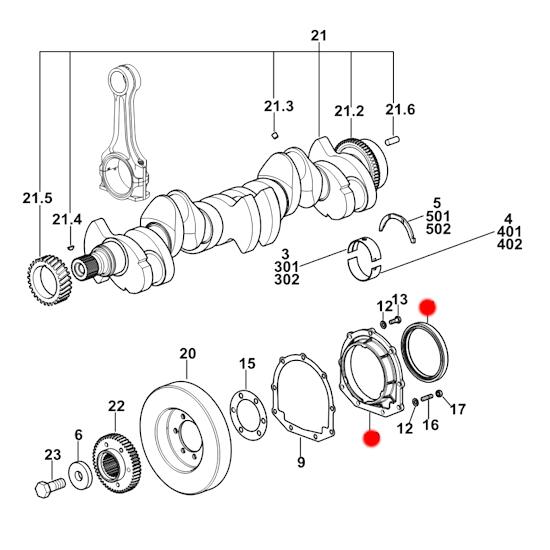 21
21.3
21.2
21.6
21.5
21.4
5
501
502
4
401
402
3
301
302
12
13
20
15
22
6
23
9
12
16
17