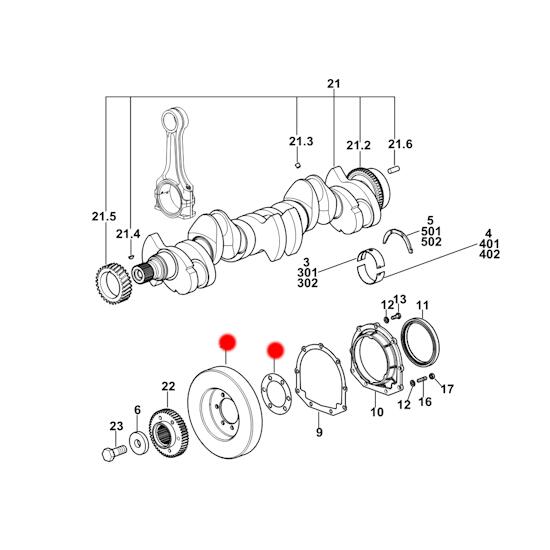 21
21.3
21.2
21.6
21.5
21.4
5
501
502
4
401
402
3
301
302
12
13
11
22
6
23
9
10
12
16
17