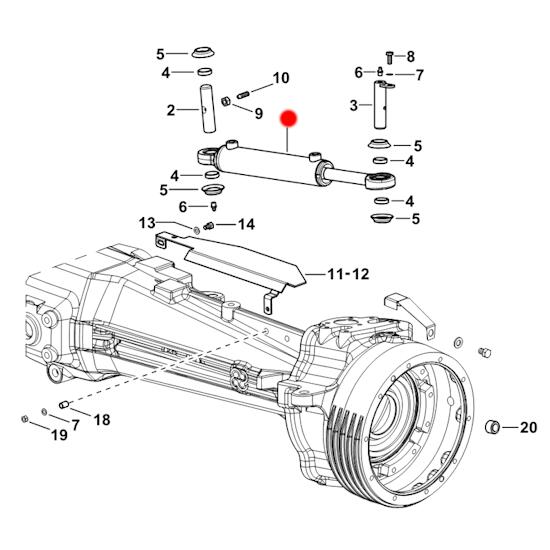 5
4
2
10
9
8
6
7
3
5
4
4
5
6
4
5
13
14
11-12
18
7
19
20