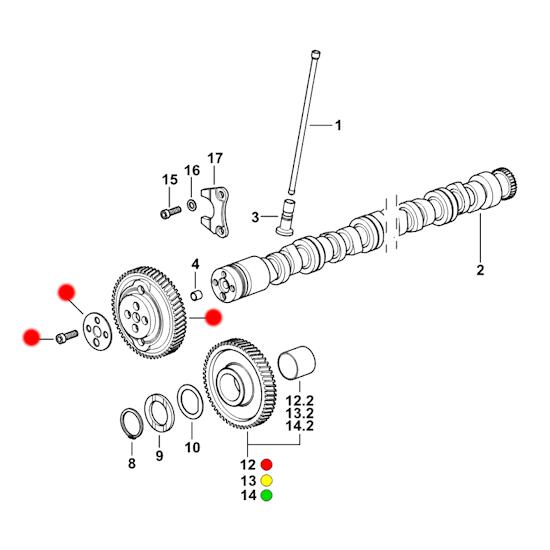 1
17
16
15
3
2
4
12.2
13.2
14.2
8
9
10
12
13
14