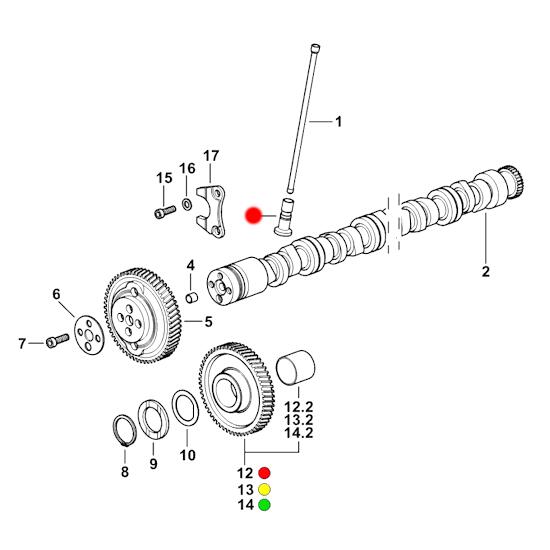 1
17
16
15
2
4
6
5
7
12.2
13.2
14.2
8
9
10
12
13
14