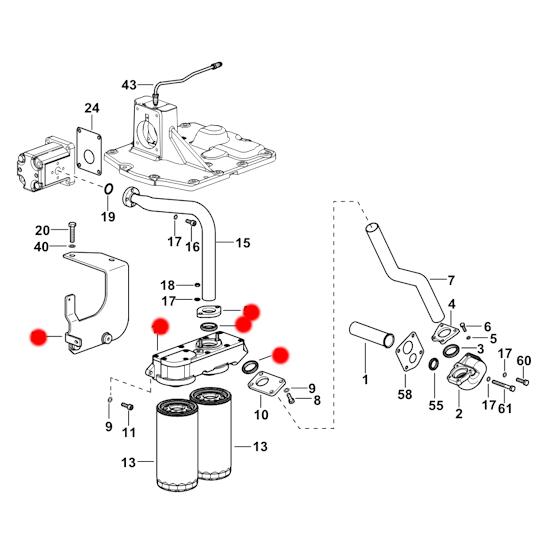 43
24
19
20
40
17
16
15
18
17
7
4
6
5
3
17
60
1
58
55
2
17
61
9
8
10
9
11
13
13