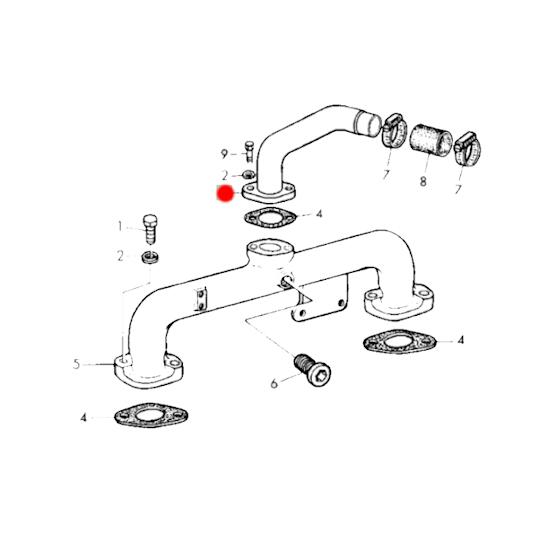 9
2
7
8
7
4
1
2
4
5
6
4