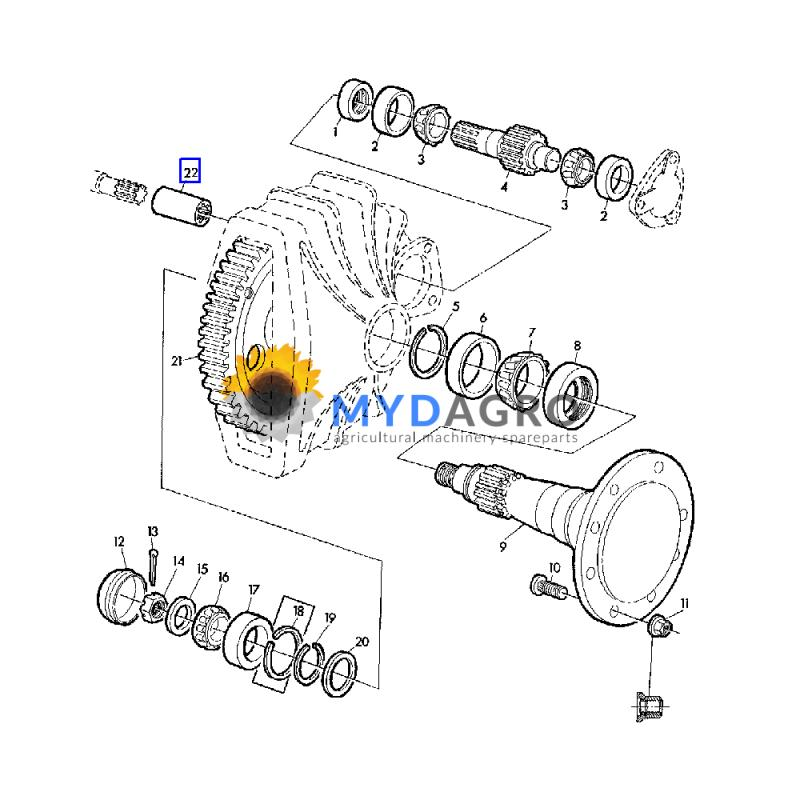 1
2
3
4
3
2
22
5
6
7
8
21
MYDAGRO
agricultural machinery spareparts
9
10
11
12
13
14
15
16
17
18
19
20